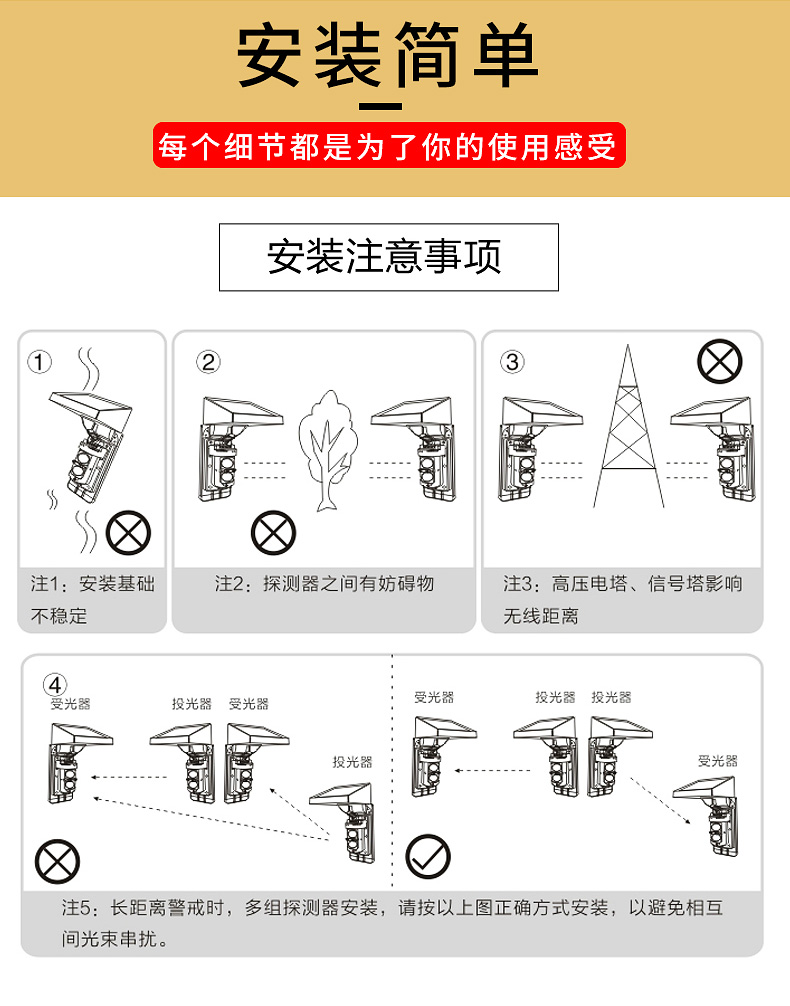 安装简单

每个细节都是为了你的使用感受

安装注意事项

①

注1：安装基础不稳定

②

注2：探测器之间有妨碍物

③

注3：高压电塔、信号塔影响无线距离

④

受光器

投光器

受光器

投光器

受光器

投光器

投光器

受光器

注5：长距离警戒时，多组探测器安装，请按以上图正确方式安装，以避免相互间光束串扰。